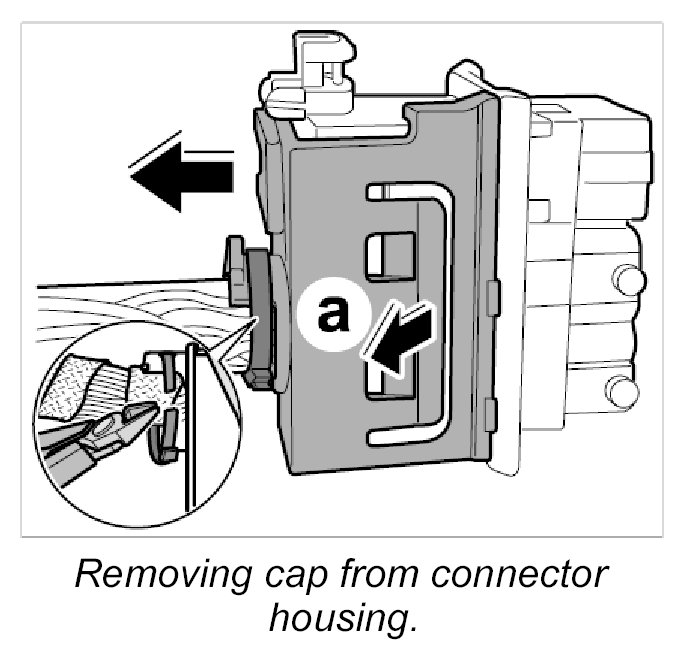 a

Removing cap from connector housing.