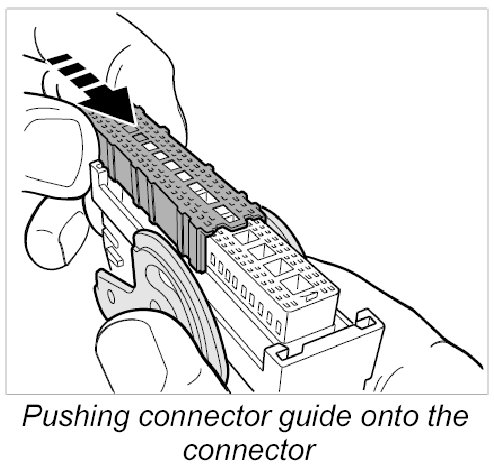 Pushing connector guide onto the connector