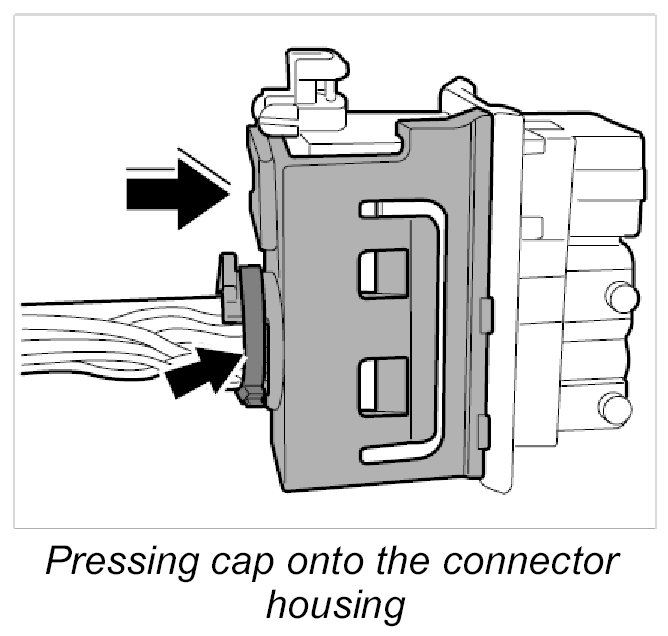 Pressing cap onto the connector housing