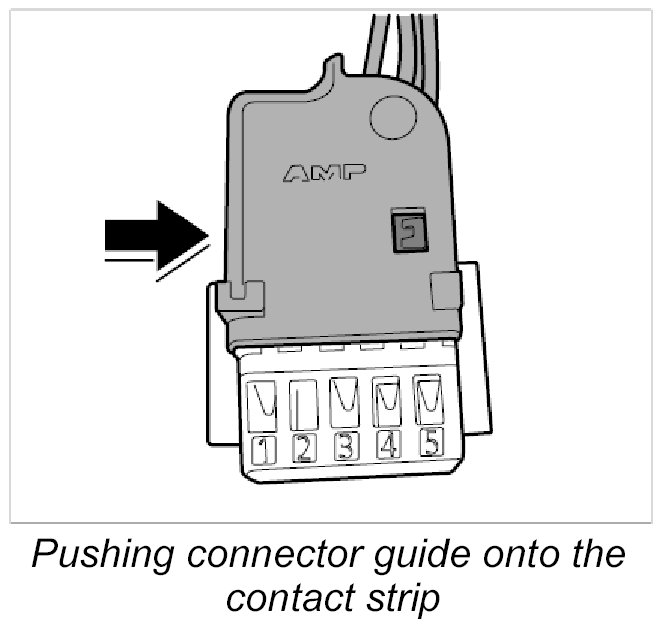 AMP

5

1 2 3 4 5

Pushing connector guide onto the contact strip