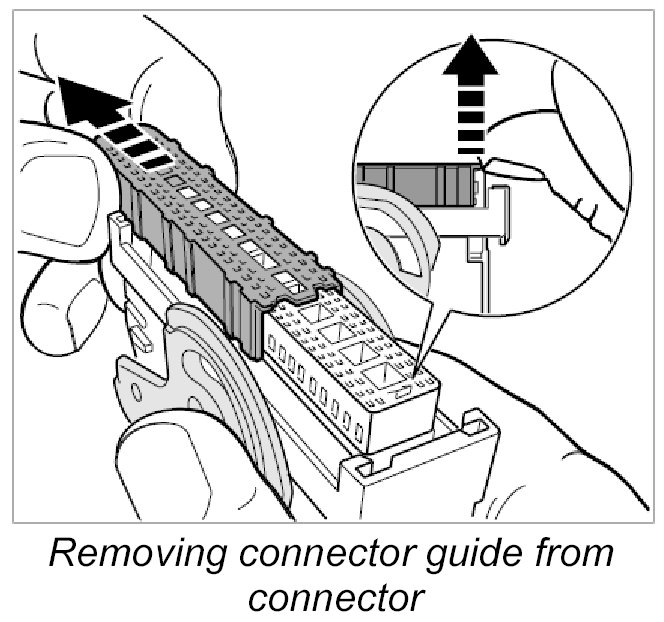 Removing connector guide from connector