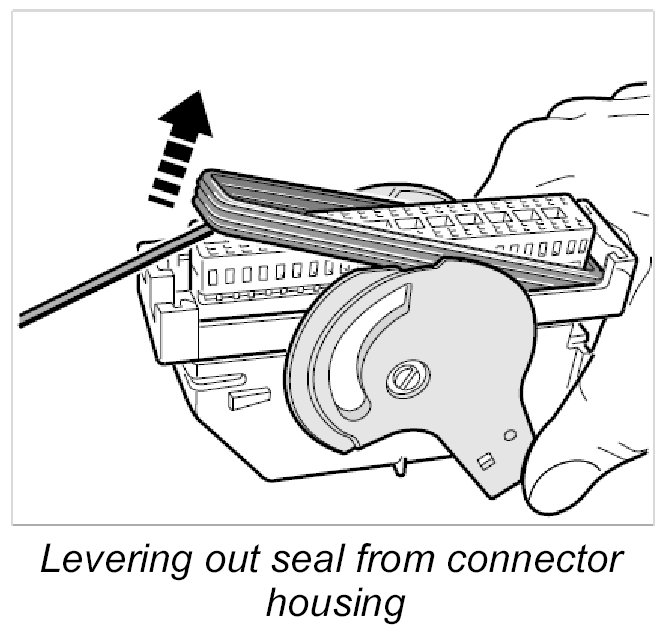 Levering out seal from connector housing