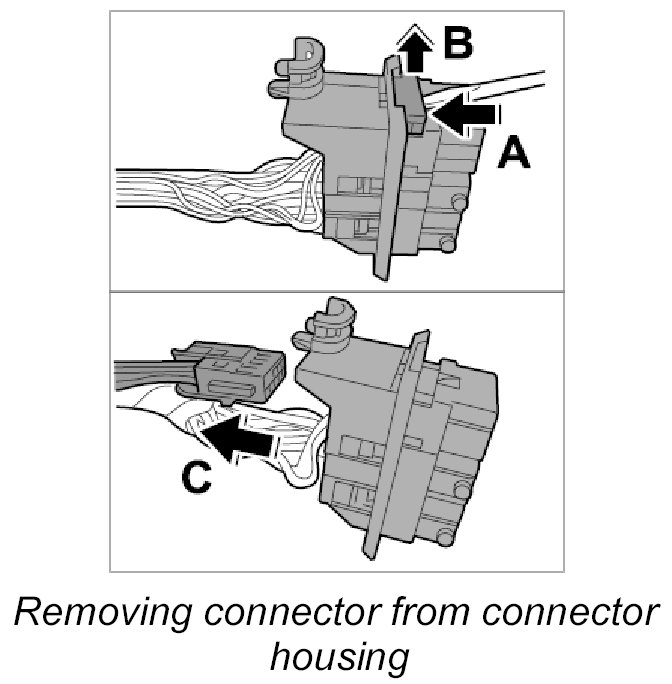 B
A
C
Removing connector from connector housing