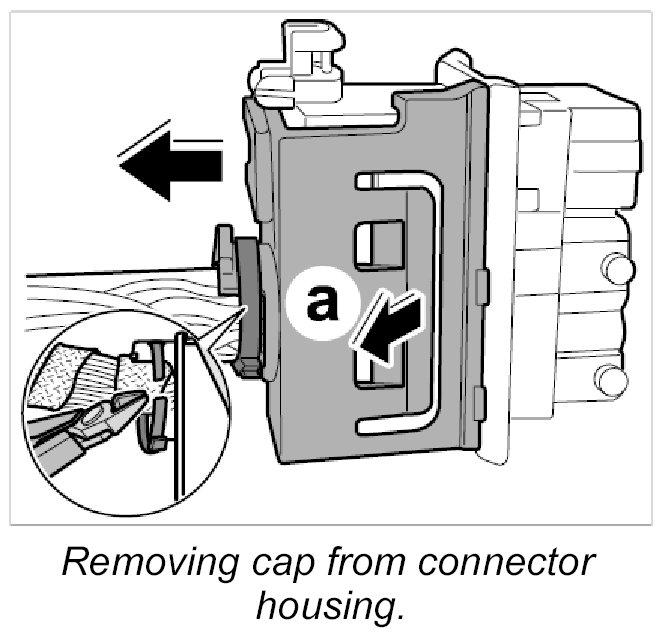 a

Removing cap from connector housing.