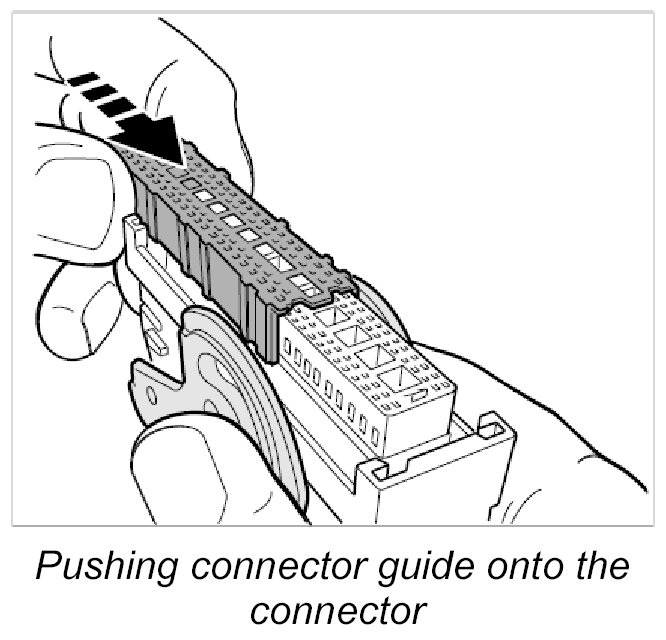 Pushing connector guide onto the connector