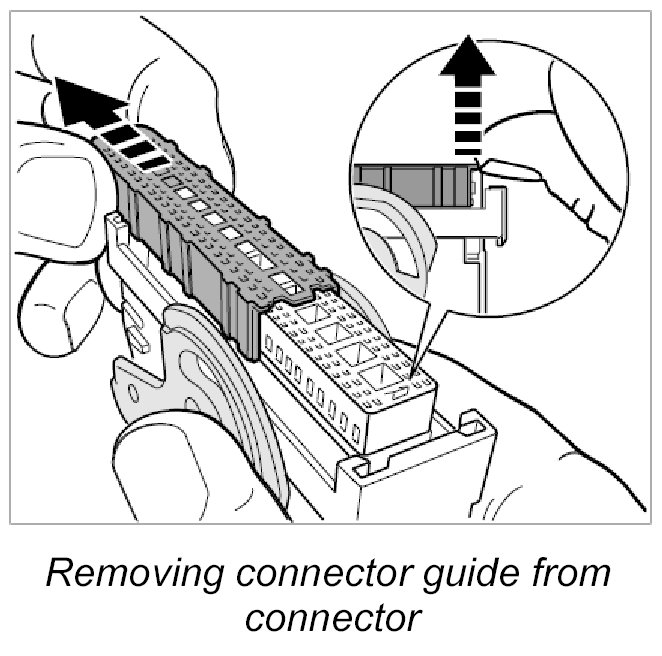 Removing connector guide from connector