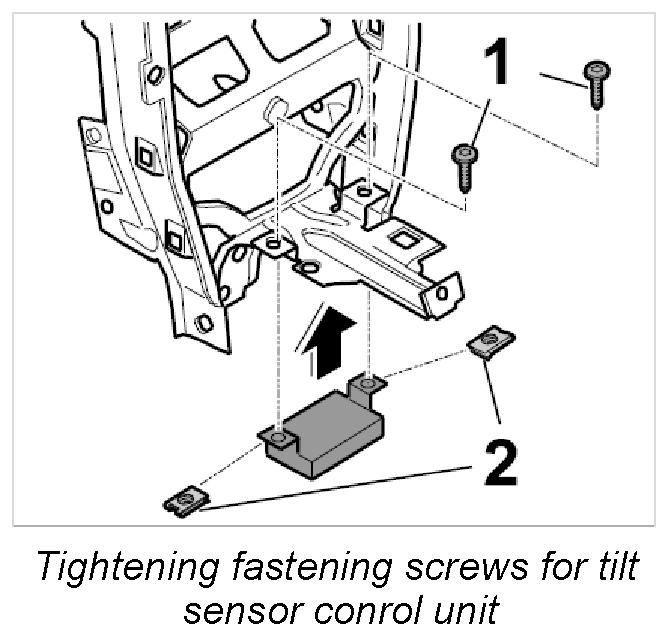 1

2

Tightening fastening screws for tilt sensor conrol unit