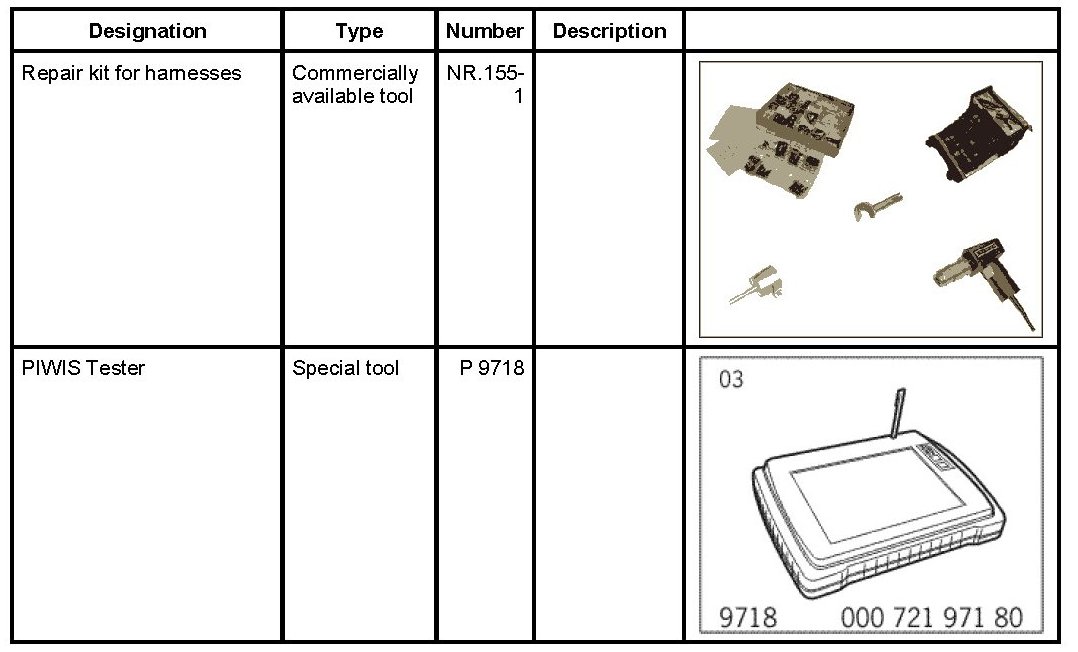 | Designation | Type | Number | Description | |
|---|---|---|---|---|
| Repair kit for harnesses | Commercially available tool | NR.155-1 | | |
| PIWIS Tester | Special tool | P 9718 | | 03 9718 000 721 971 80 |