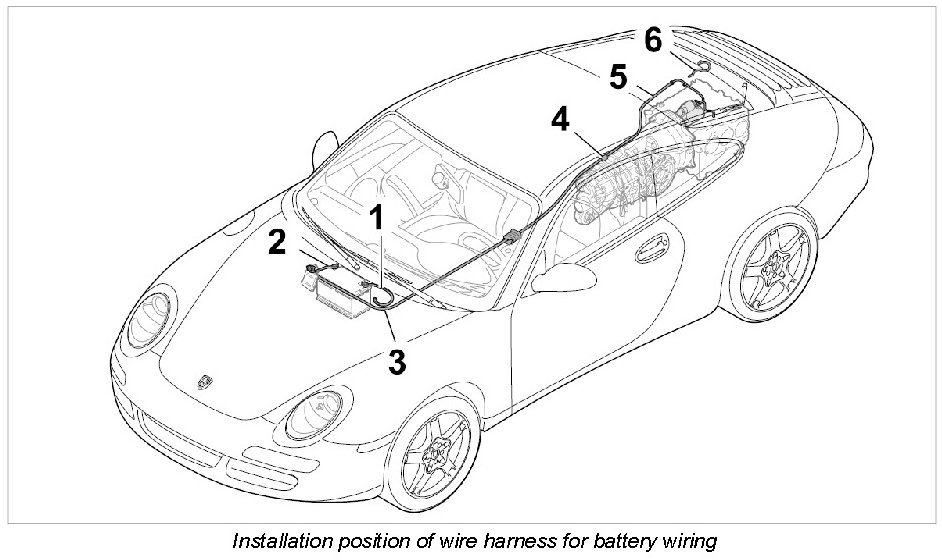 6
5
4
1
2
3

Installation position of wire harness for battery wiring