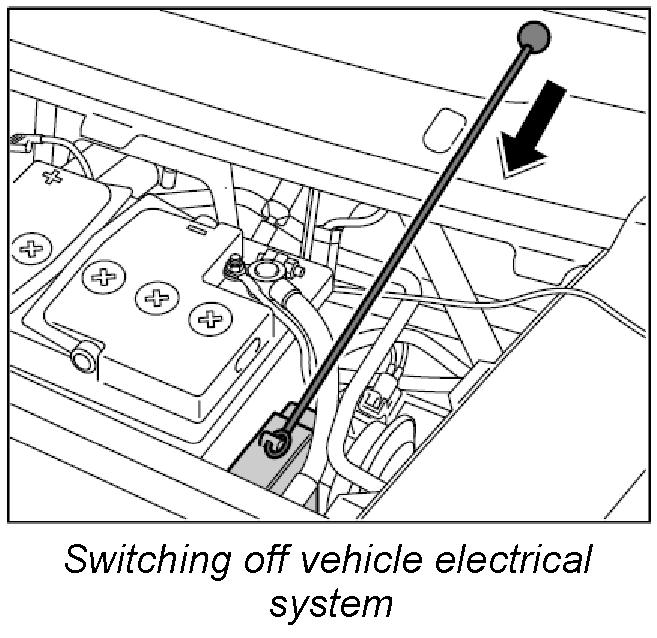 Switching off vehicle electrical system