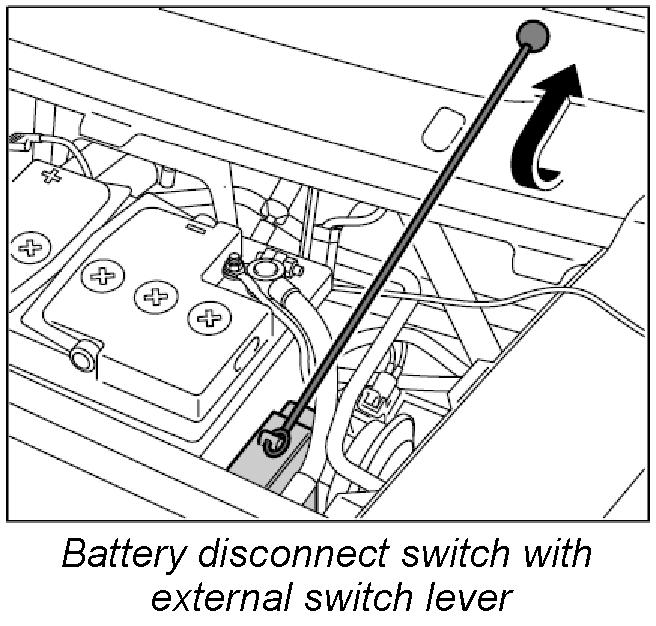 Battery disconnect switch with external switch lever