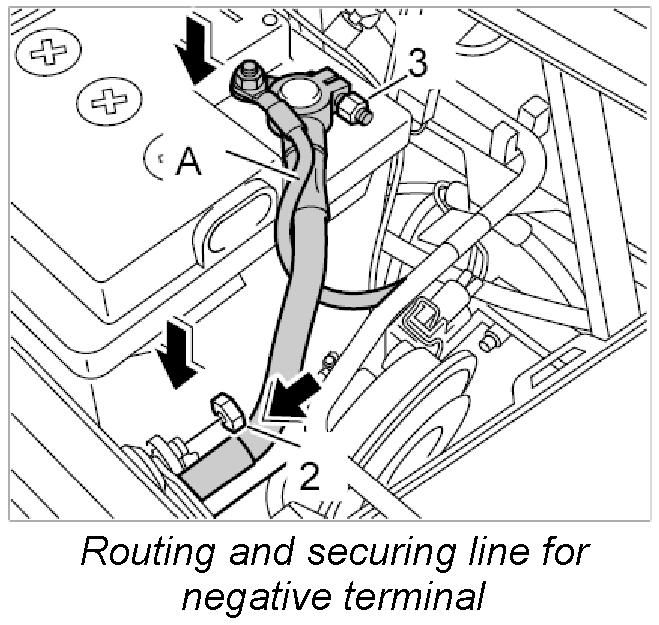 3
A
2

Routing and securing line for negative terminal