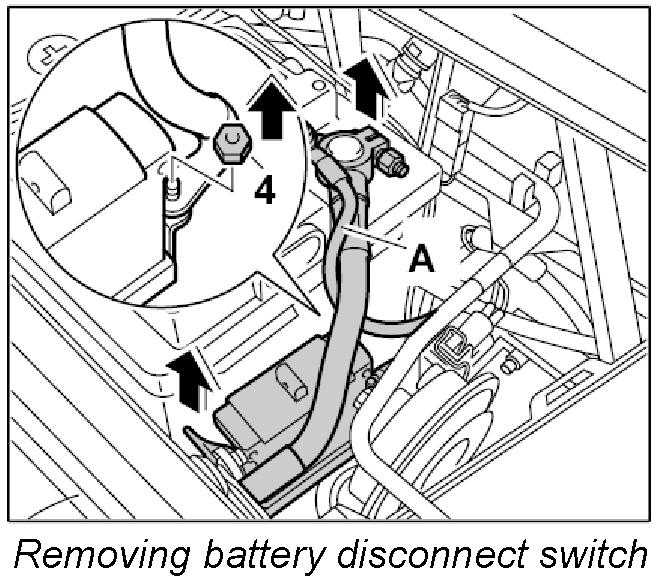 4

A

Removing battery disconnect switch