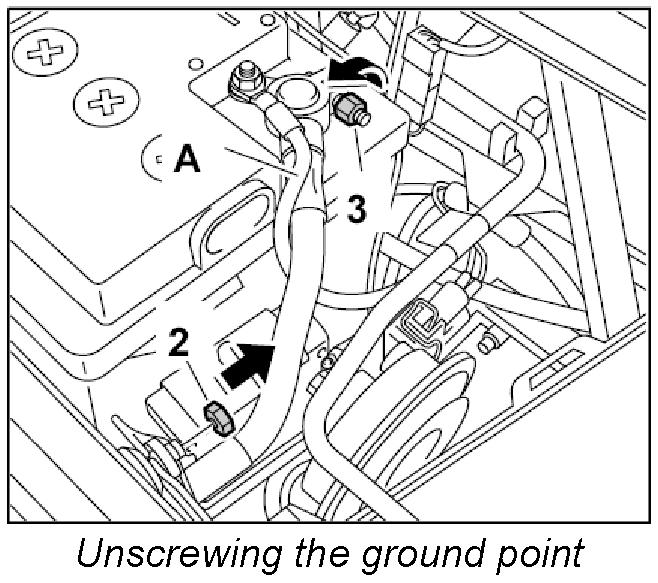 A

3

2

Unscrewing the ground point