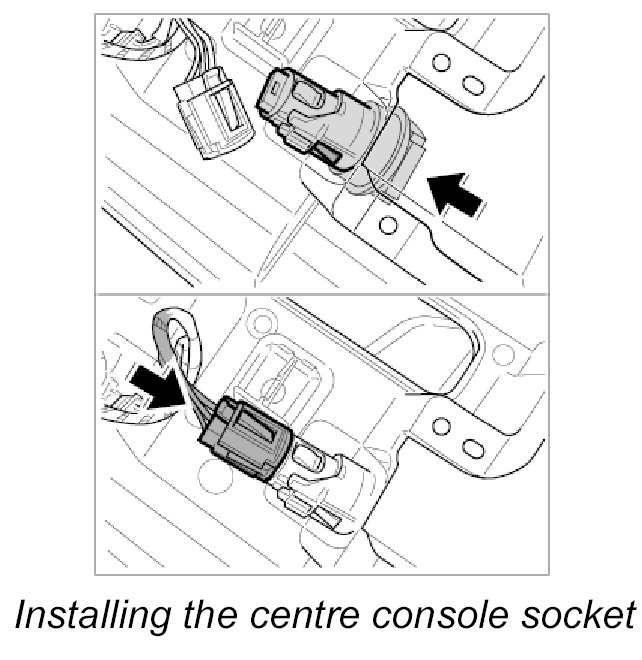 Installing the centre console socket