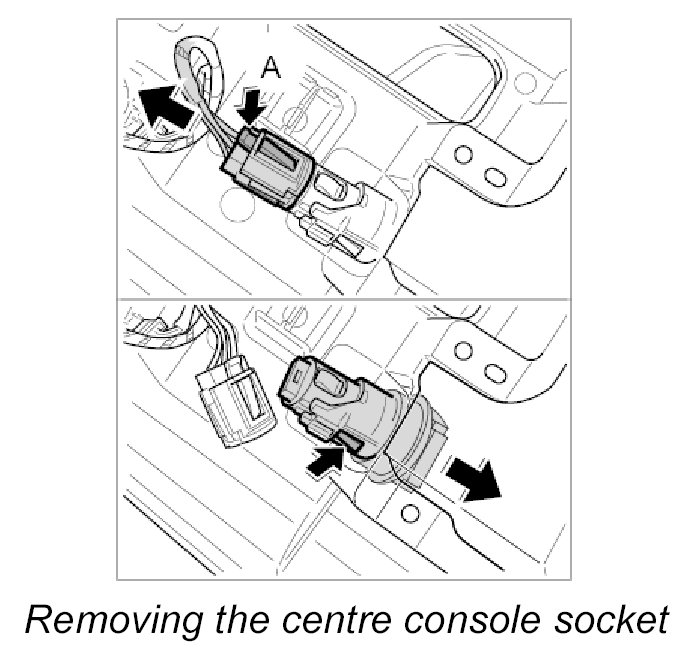 A

Removing the centre console socket