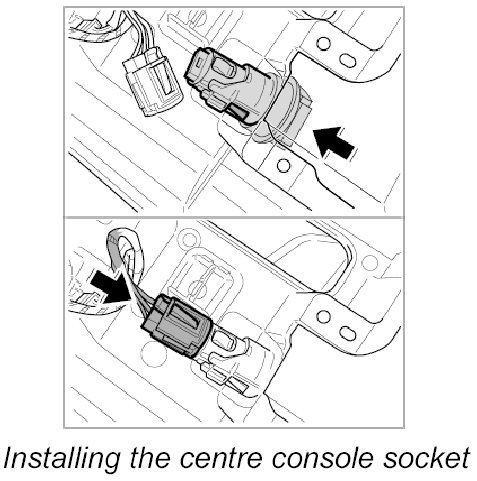 Installing the centre console socket