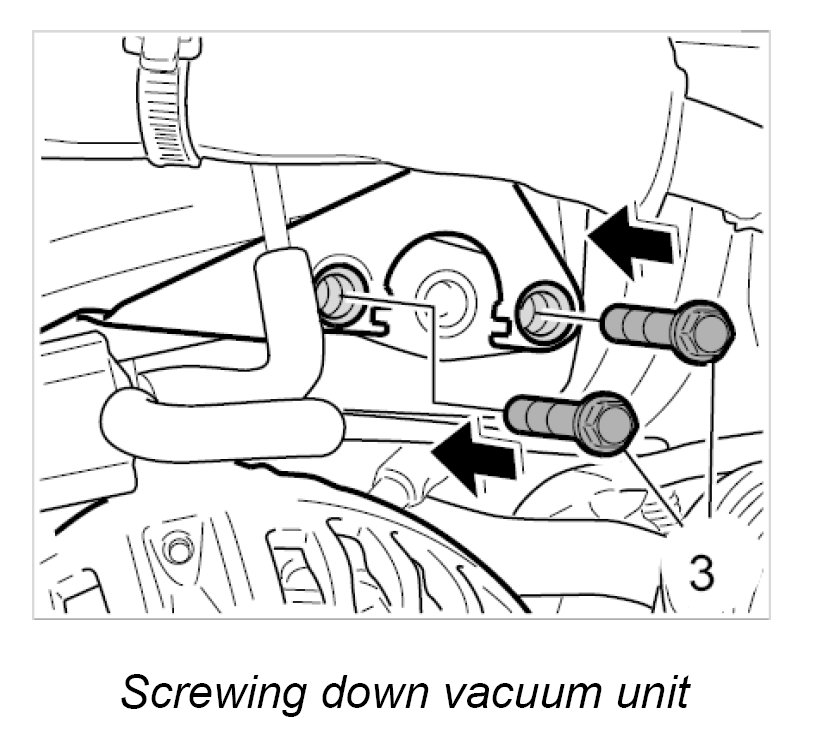 3

Screwing down vacuum unit