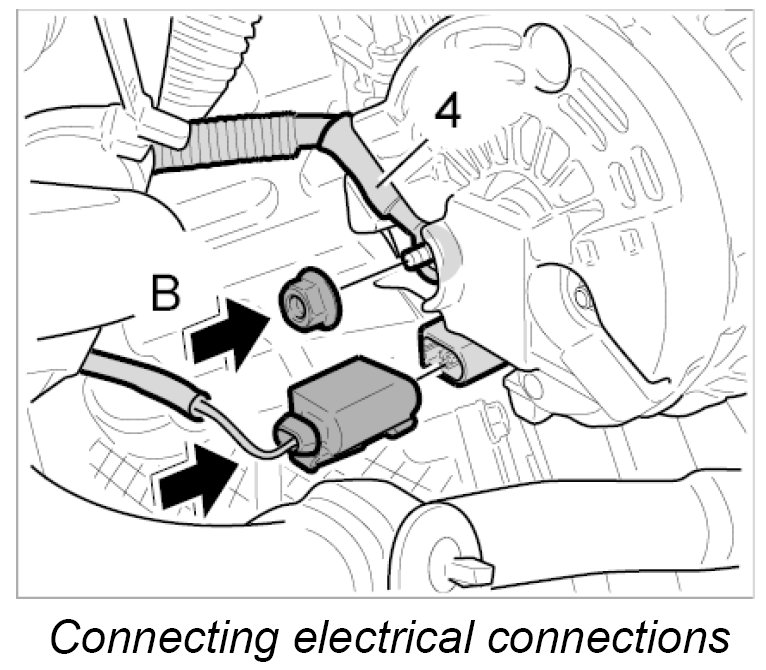 4

B

Connecting electrical connections