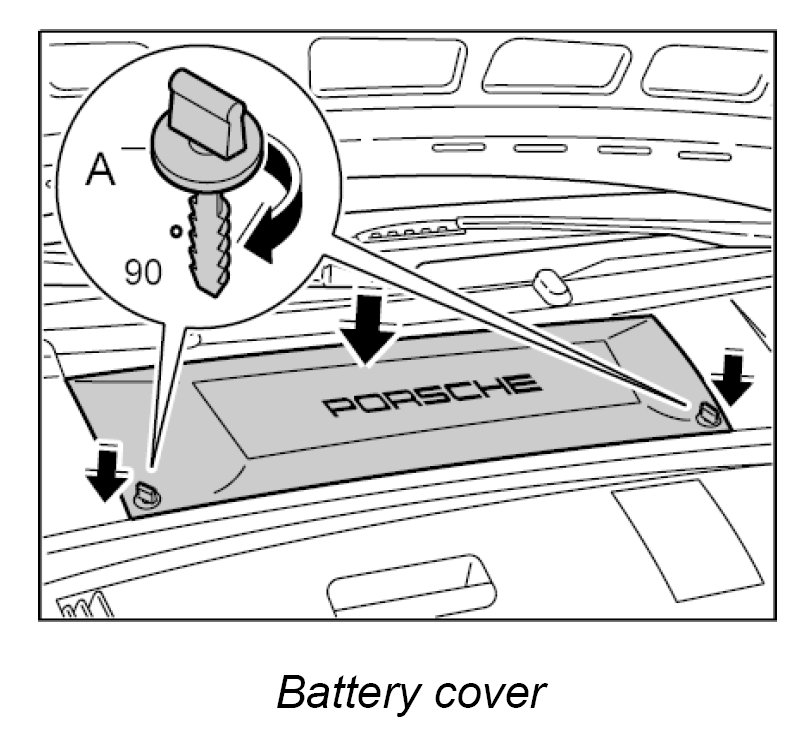 A

90°

PORSCHE

Battery cover