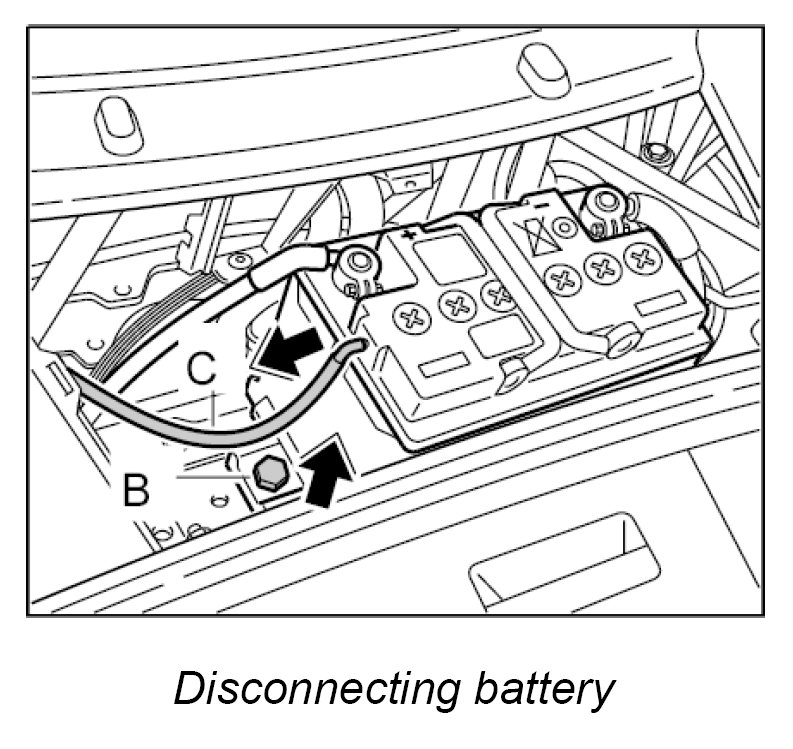 C

B

Disconnecting battery