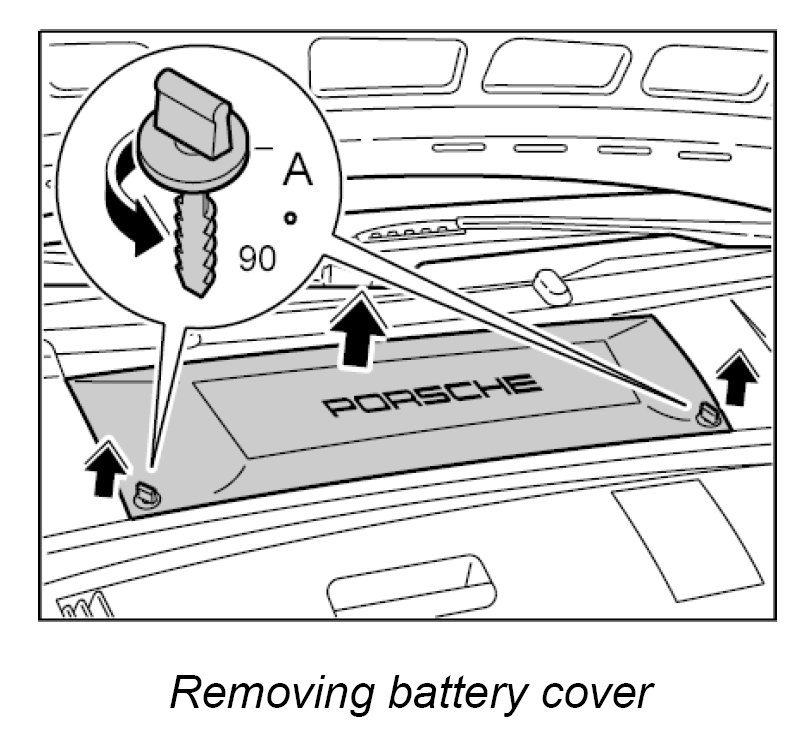 A
90 °

PORSCHE

Removing battery cover