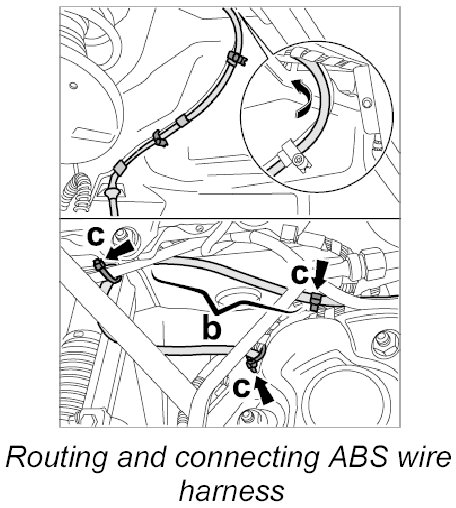 c

c

b

c

Routing and connecting ABS wire harness