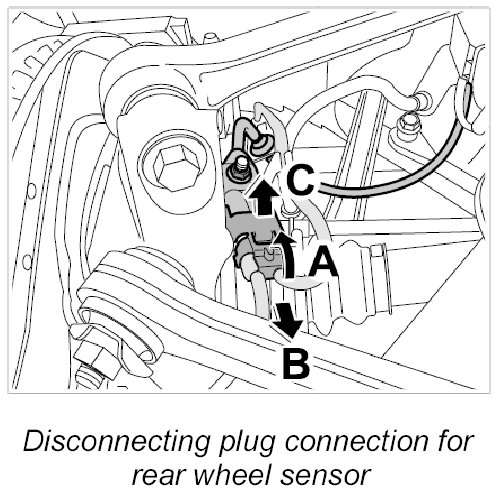 C
A
B

Disconnecting plug connection for rear wheel sensor