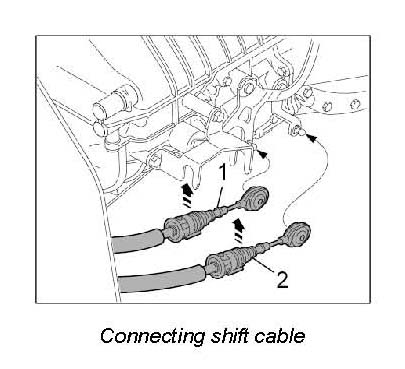 1

2

Connecting shift cable