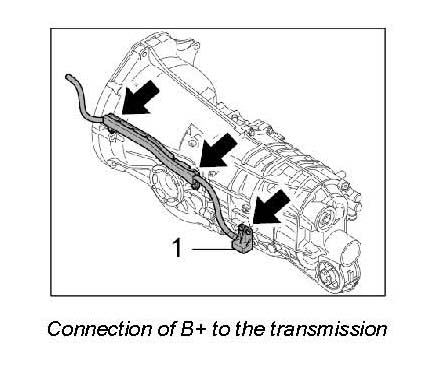 1

Connection of B+ to the transmission