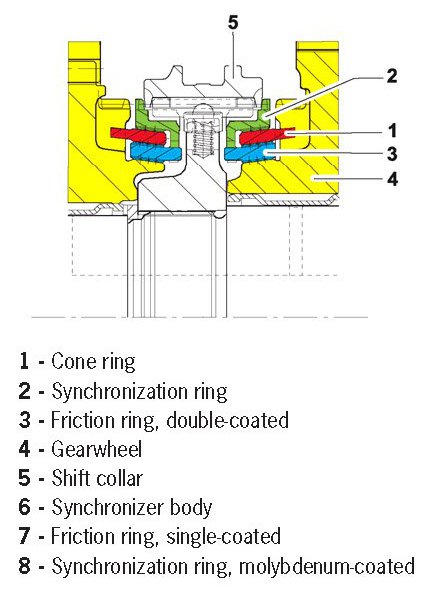 5

2

1

3

4

1 - Cone ring
2 - Synchronization ring
3 - Friction ring, double-coated
4 - Gearwheel
5 - Shift collar
6 - Synchronizer body
7 - Friction ring, single-coated
8 - Synchronization ring, molybdenum-coated