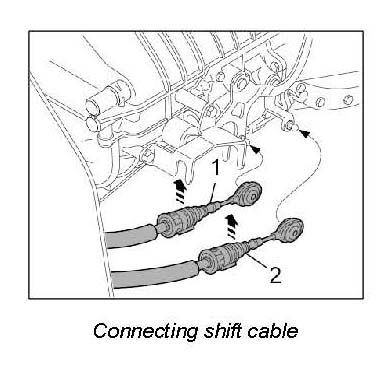 1

2

Connecting shift cable