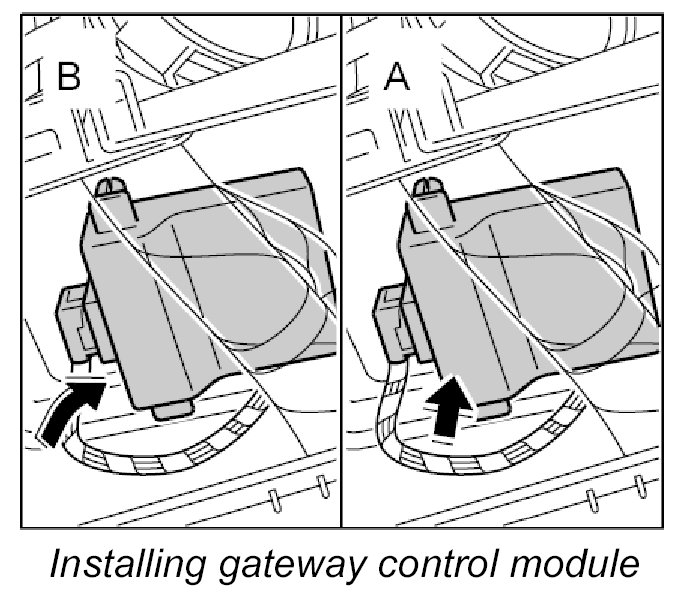 B

A

Installing gateway control module