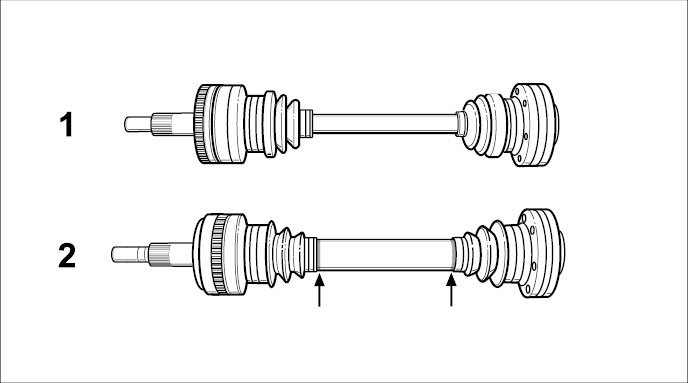 1

2