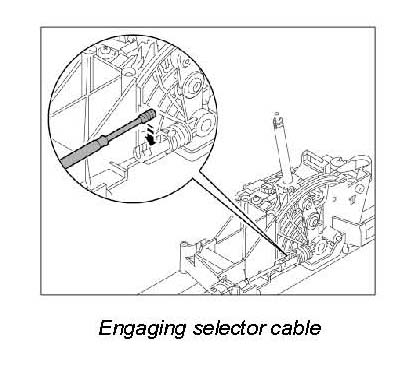 Engaging selector cable