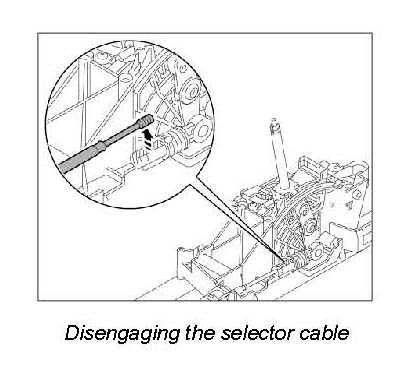 Disengaging the selector cable