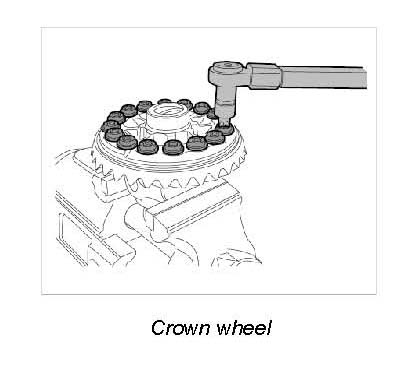 Crown wheel