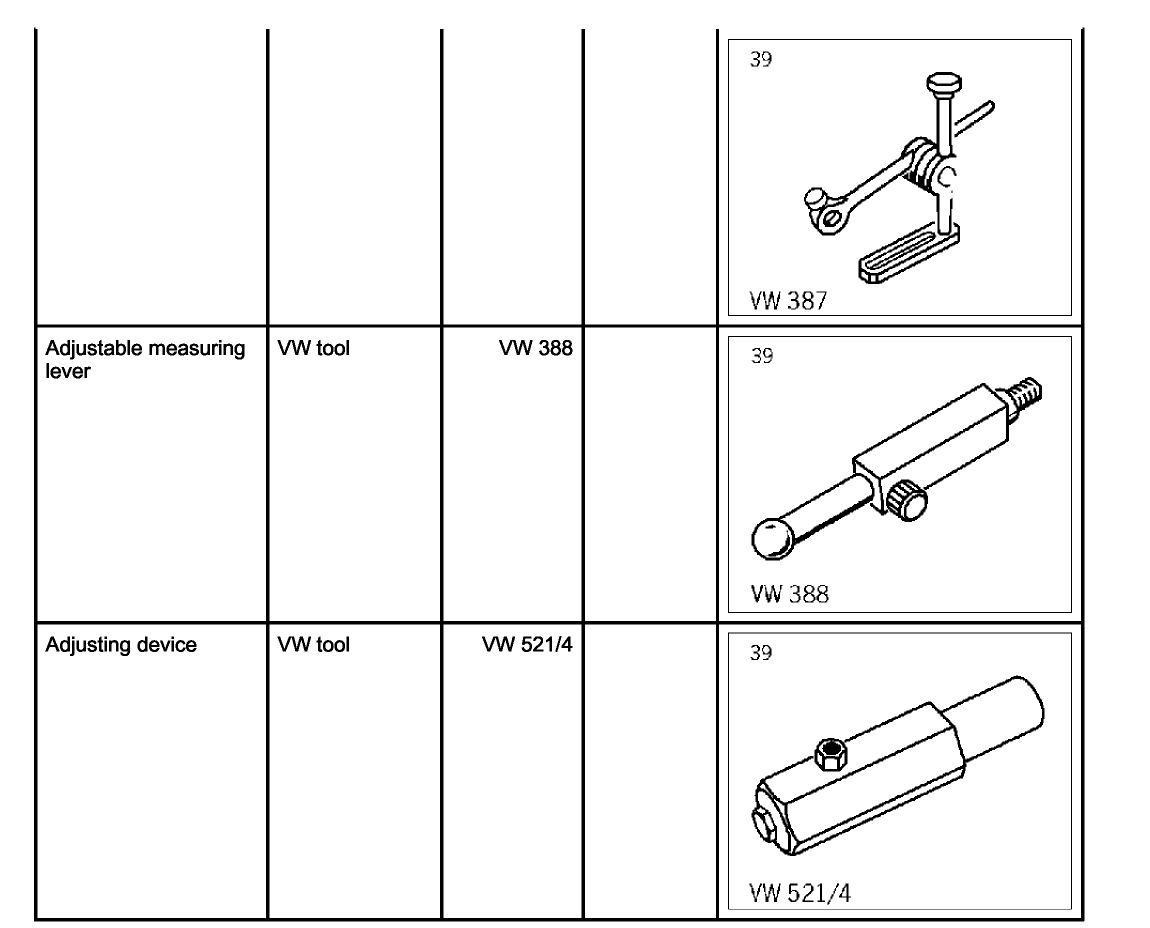 | | | | | 39 VW 387 |
|---|---|---|---|---|
| Adjustable measuring lever | VW tool | VW 388 | | 39 VW 388 |
| Adjusting device | VW tool | VW 521/4 | | 39 VW 521/4 |