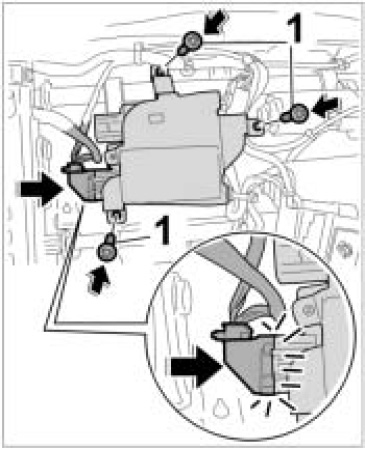 1

1