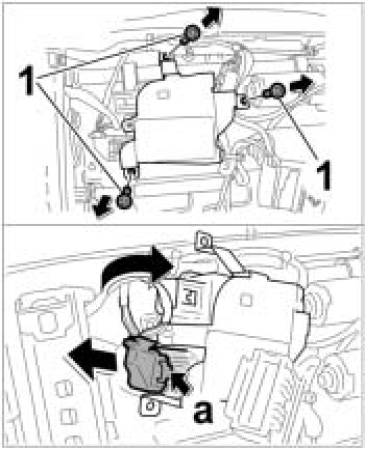 1
1
a