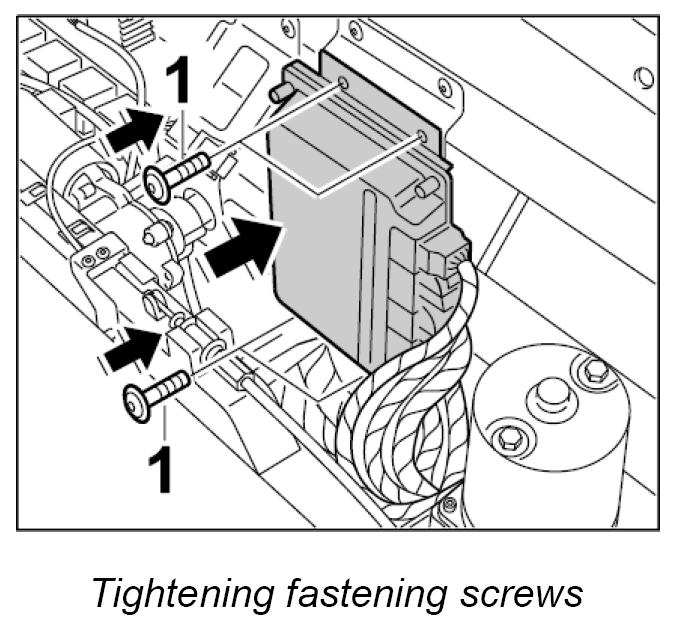 1

1

Tightening fastening screws