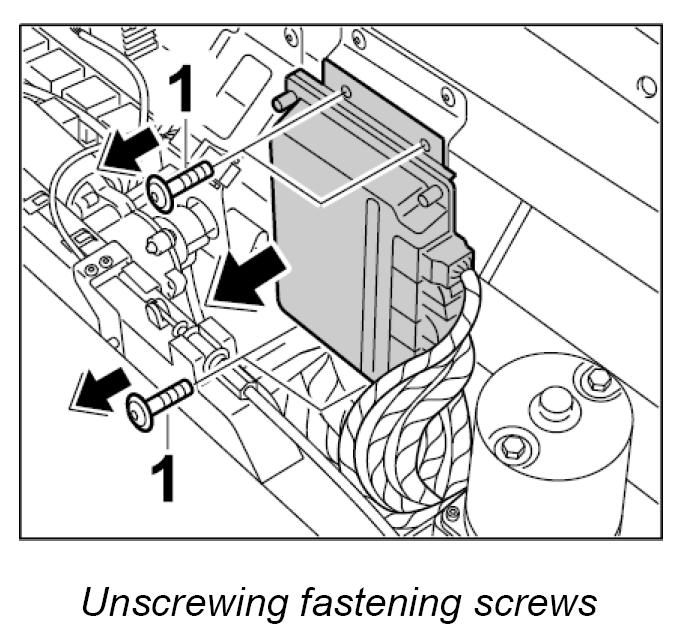 1

1

Unscrewing fastening screws