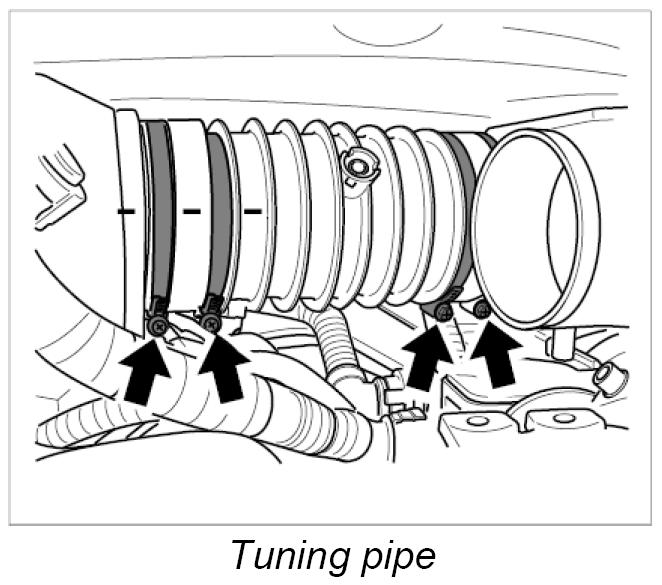 Tuning pipe