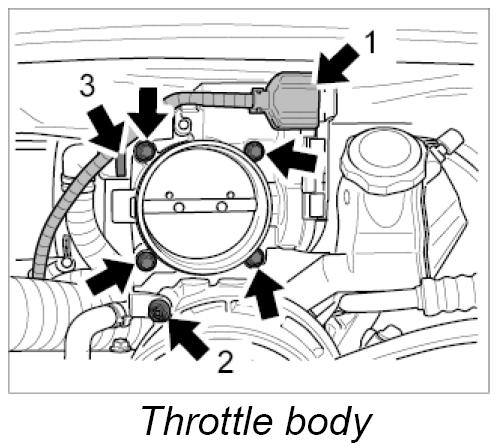 1
3
2
Throttle body