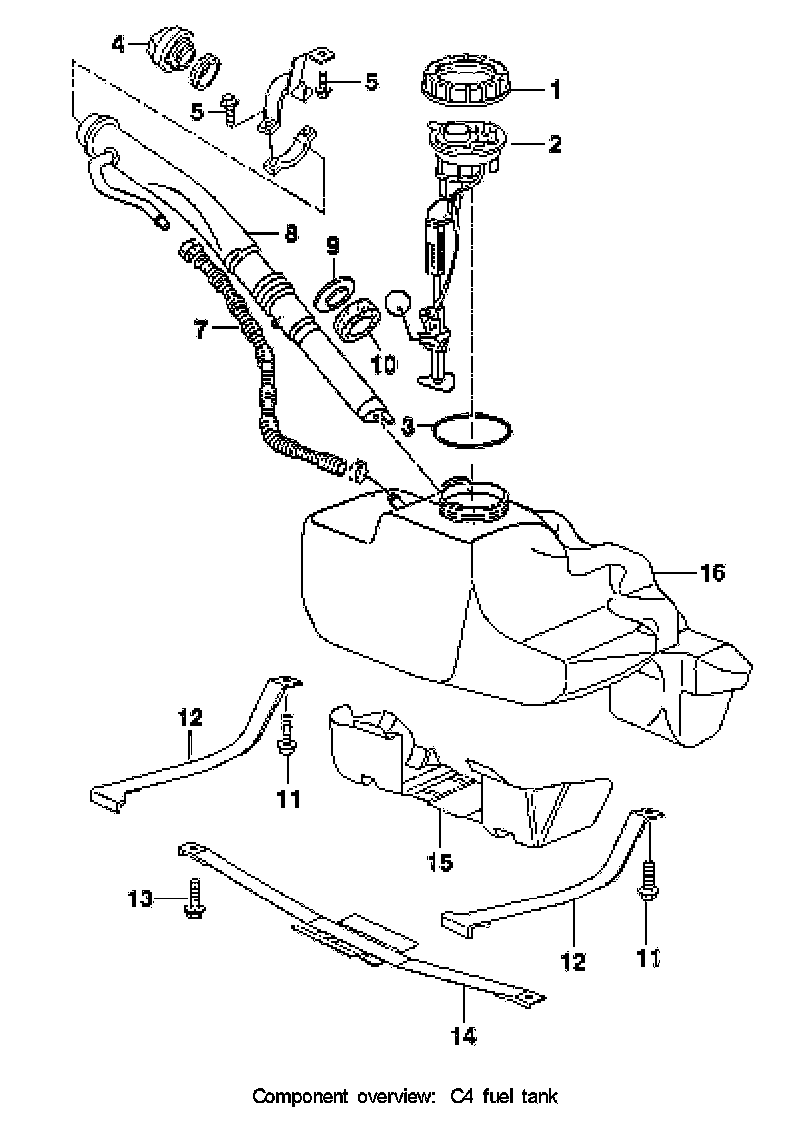 4
5
5
1
2
8
9
7
10
3
16
12
11
15
13
12
11
14

Component overview: C4 fuel tank