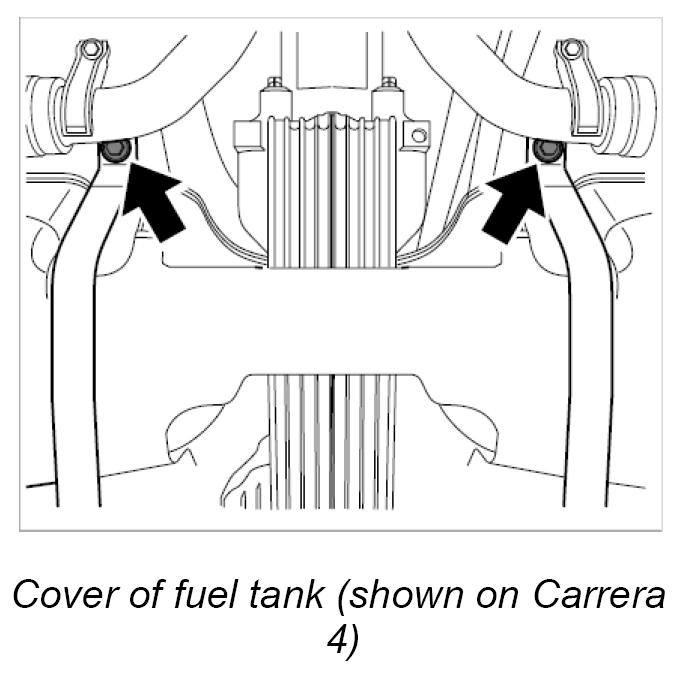 Cover of fuel tank (shown on Carrera 4)