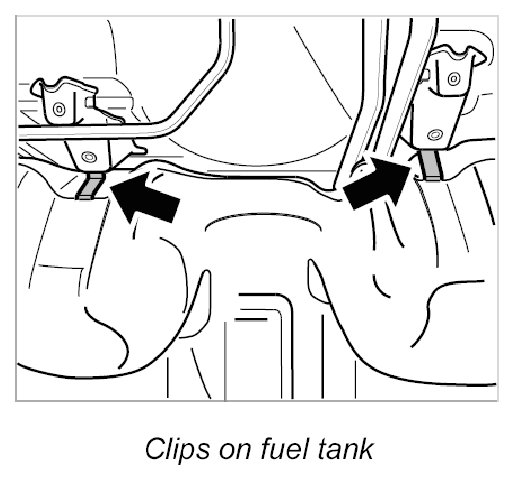 Clips on fuel tank