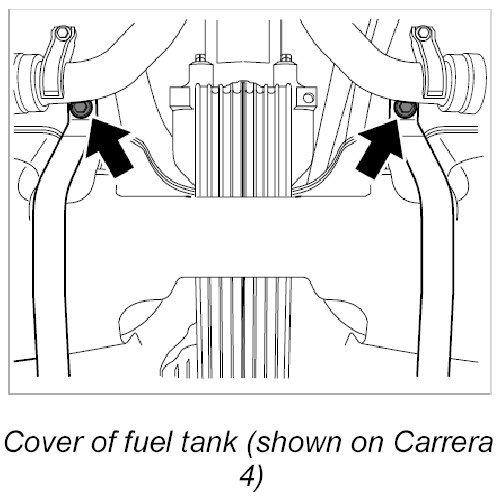 Cover of fuel tank (shown on Carrera 4)