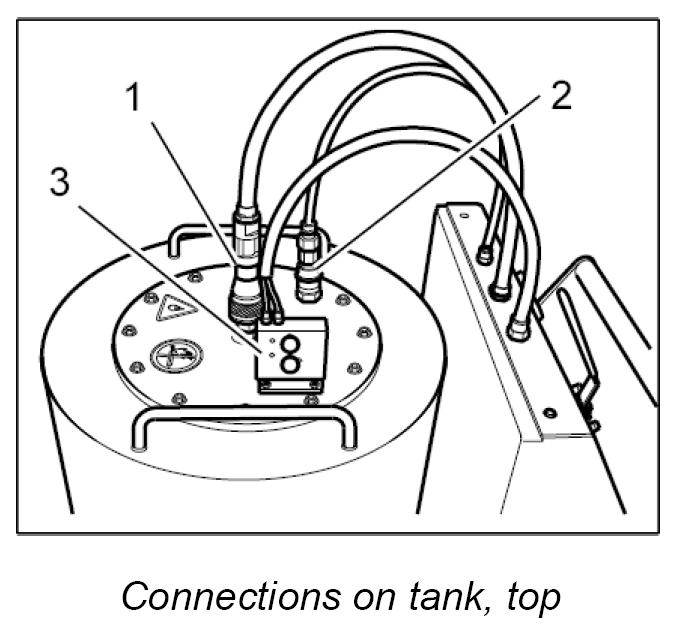 1
2
3

Connections on tank, top