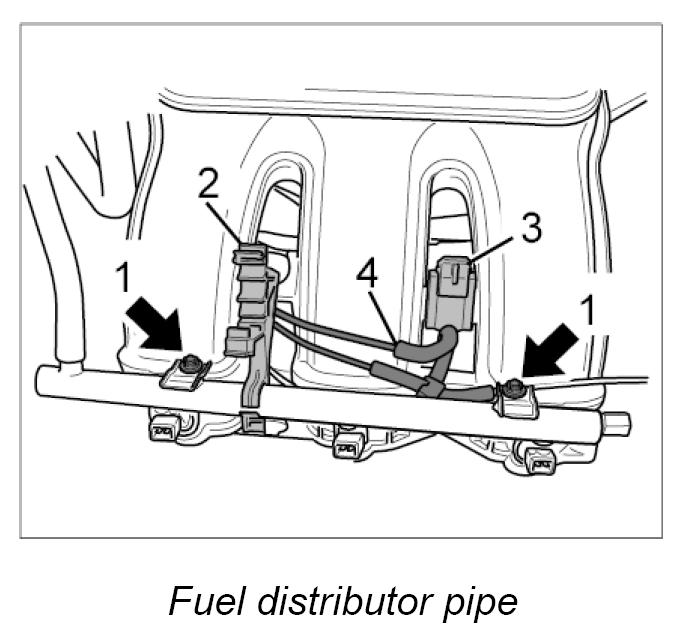 2
3
1
4
1

Fuel distributor pipe